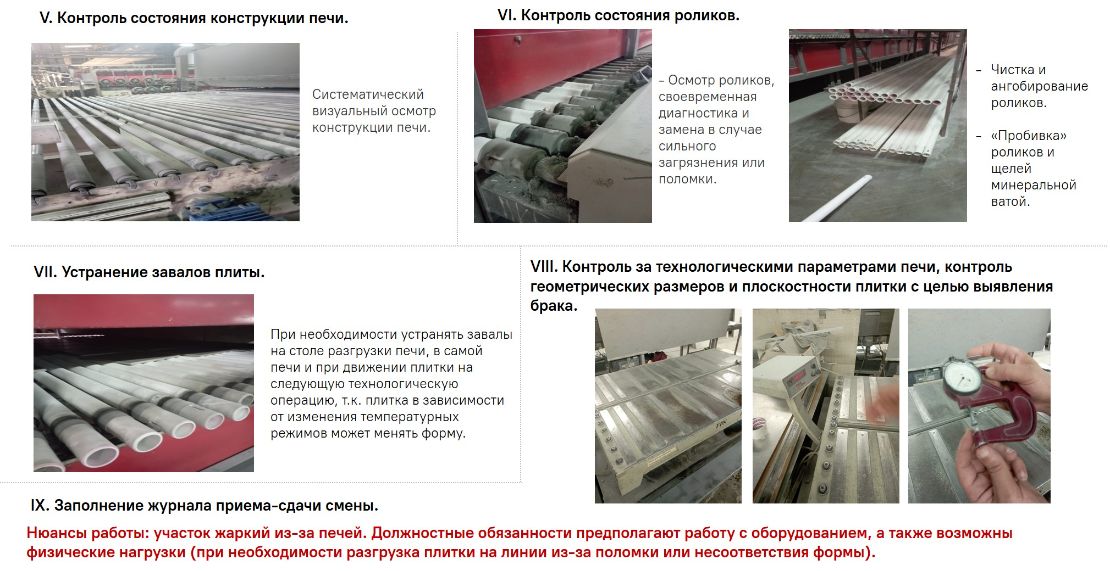 V. Контроль состояния конструкции печи.

Систематический визуальный осмотр конструкции печи.

VI. Контроль состояния роликов.

– Осмотр роликов, своевременная диагностика и замена в случае сильного загрязнения или поломки.

– Чистка и ангобирование роликов.

– «Пробивка» роликов и щелей минеральной ватой.

VII. Устранение завалов плиты.

При необходимости устранять завалы на столе разгрузки печи, в самой печи и при движении плитки на следующую технологическую операцию, т.к. плитка в зависимости от изменения температурных режимов может менять форму.

VIII. Контроль за технологическими параметрами печи, контроль геометрических размеров и плоскостности плитки с целью выявления брака.

IX. Заполнение журнала приема-сдачи смены.

Нюансы работы: участок жаркий из-за печей. Должностные обязанности предполагают работу с оборудованием, а также возможны физические нагрузки (при необходимости разгрузка плитки на линии из-за поломки или несоответствия формы).