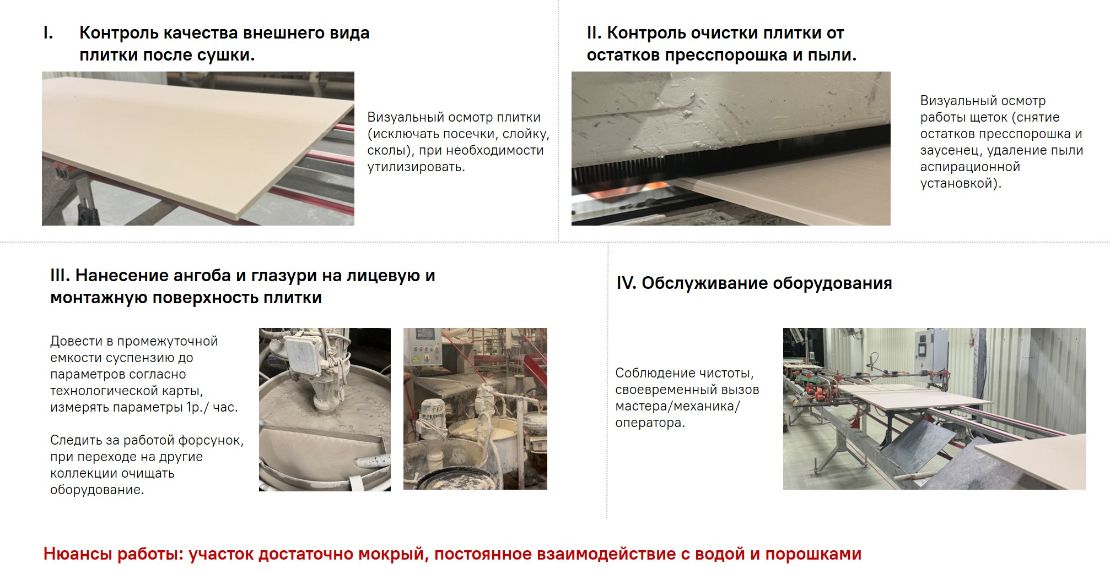 I. Контроль качества внешнего вида плитки после сушки.

Визуальный осмотр плитки (исключать посечки, слойку, сколы), при необходимости утилизировать.

II. Контроль очистки плитки от остатков пресспорошка и пыли.

Визуальный осмотр работы щеток (снятие остатков пресспорошка и заусенец, удаление пыли аспирационной установкой).

III. Нанесение ангоба и глазури на лицевую и монтажную поверхность плитки

Довести в промежуточной емкости суспензию до параметров согласно технологической карты, измерять параметры 1р./ час.

Следить за работой форсунок, при переходе на другие коллекции очищать оборудование.

IV. Обслуживание оборудования

Соблюдение чистоты, своевременный вызов мастера/механика/оператора.

Нюансы работы: участок достаточно мокрый, постоянное взаимодействие с водой и порошками